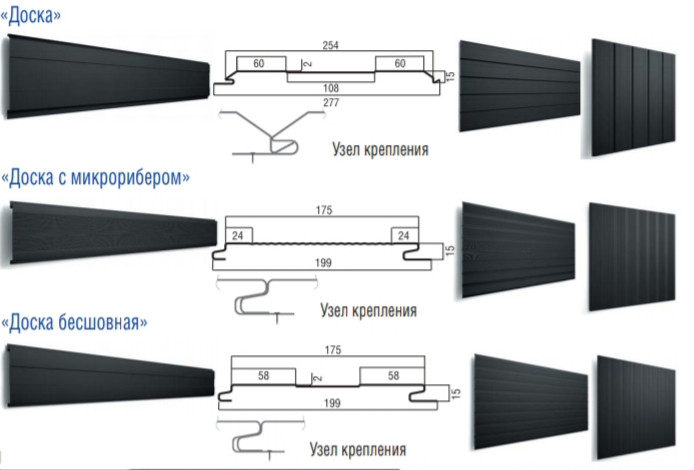 «Доска»

254
60
2
60
15
108
277
Узел крепления

«Доска с микрорибером»

175
24
24
15
199
Узел крепления

«Доска бесшовная»

175
58
2
58
15
199
Узел крепления