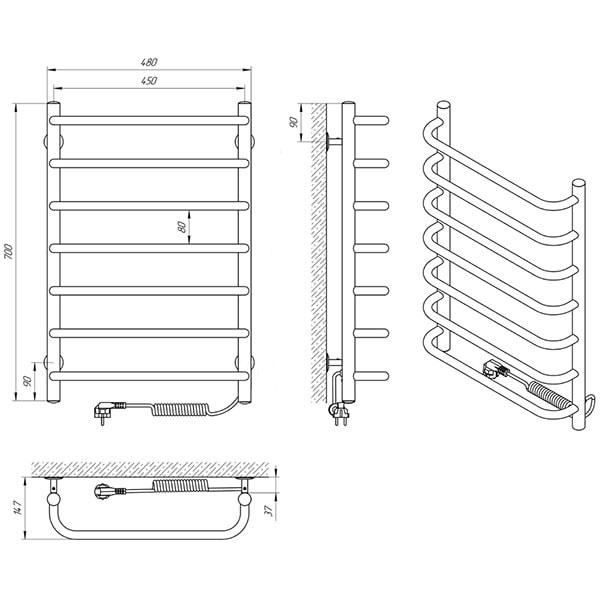 480
450
700
80
90
90
147
37